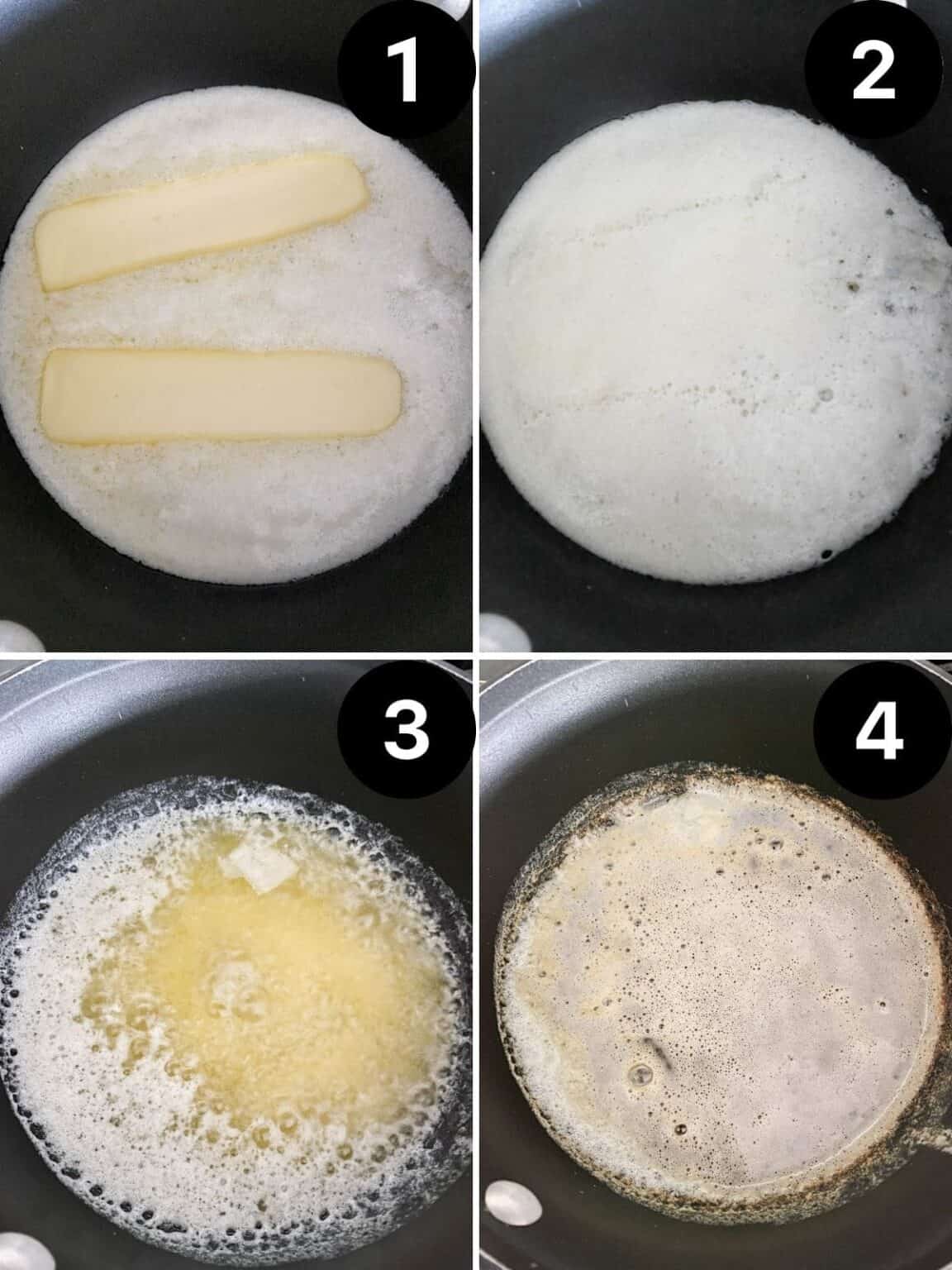 1

2

3

4